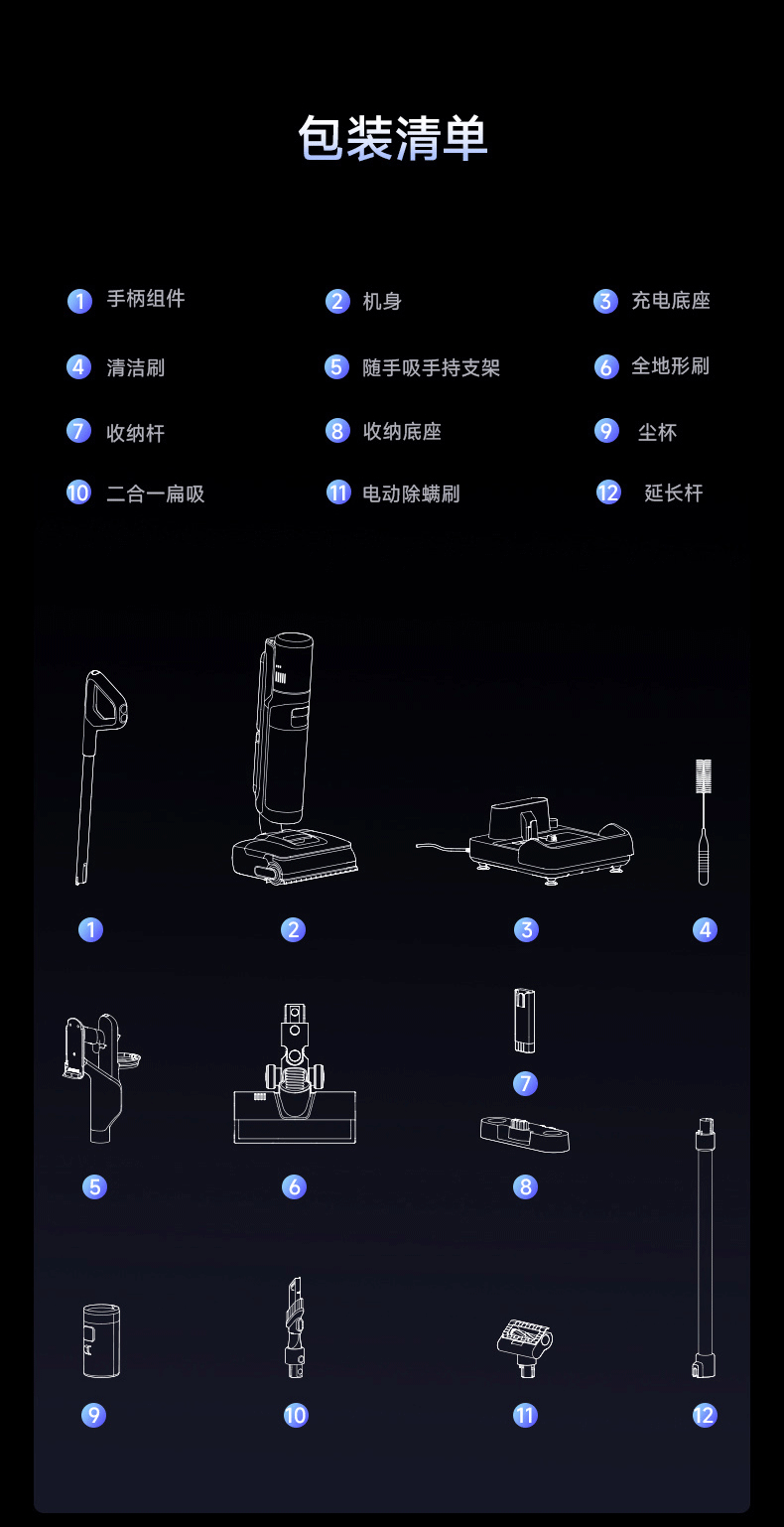 包装清单

1 手柄组件
2 机身
3 充电底座
4 清洁刷
5 随手吸手持支架
6 全地形刷
7 收纳杆
8 收纳底座
9 尘杯
10 二合一扁吸
11 电动除螨刷
12 延长杆

1
2
3
4
5
6
7
8
9
10
11
12